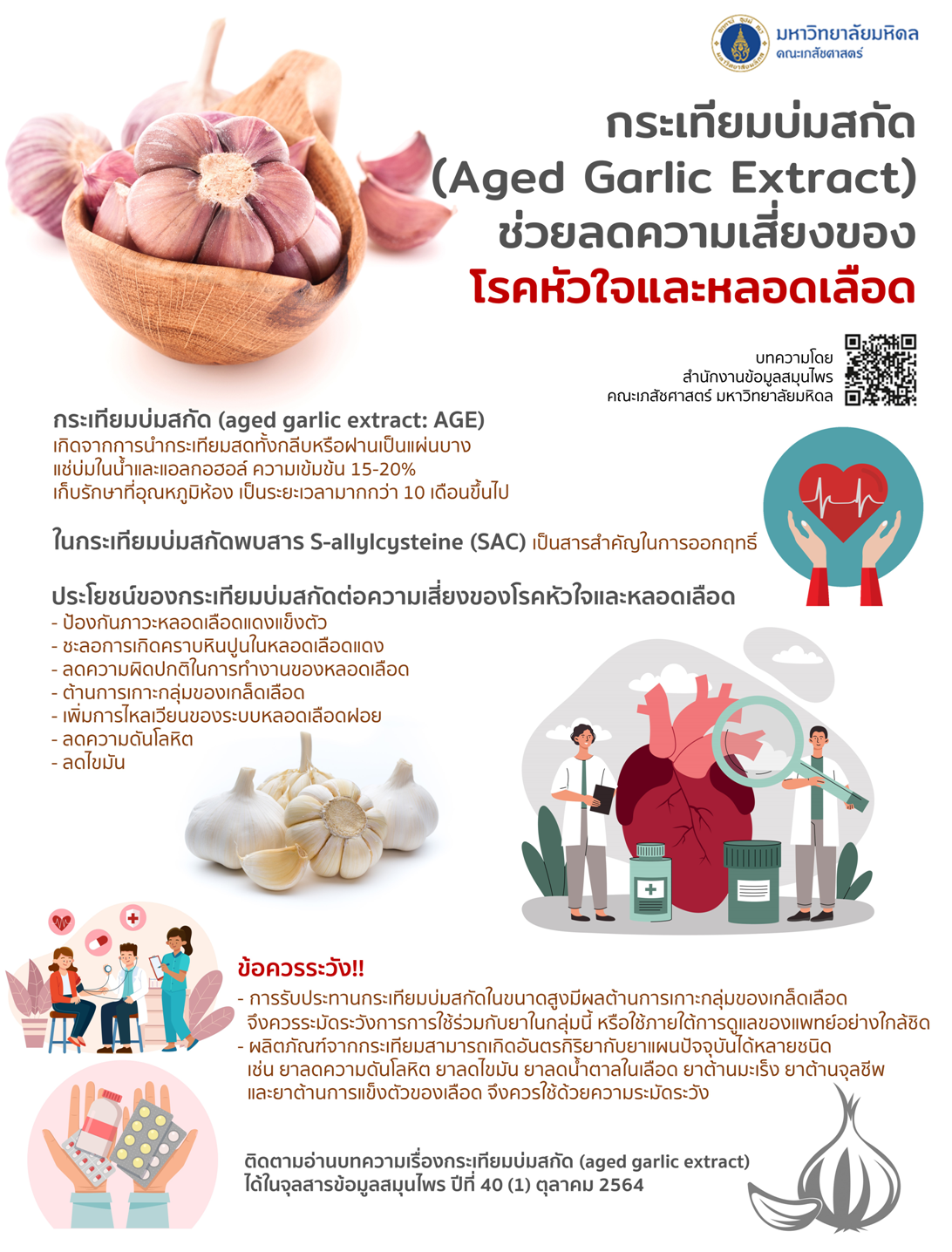 มหาวิทยาลัยมหิดล
คณะเภสัชศาสตร์

กระเทียมบ่มสกัด (Aged Garlic Extract) ช่วยลดความเสี่ยงของ โรคหัวใจและหลอดเลือด

บทความโดย
สำนักงานข้อมูลสมุนไพร
คณะเภสัชศาสตร์ มหาวิทยาลัยมหิดล

กระเทียมบ่มสกัด (aged garlic extract: AGE)
เกิดจากการนำกระเทียมสดทั้งกลีบหรือฝานเป็นแผ่นบาง แช่บ่มในน้ำและแอลกอฮอล์ ความเข้มข้น 15-20% เก็บรักษาที่อุณหภูมิห้อง เป็นระยะเวลามากกว่า 10 เดือนขึ้นไป

ในกระเทียมบ่มสกัดพบสาร S-allylcysteine (SAC) เป็นสารสำคัญในการออกฤทธิ์

ประโยชน์ของกระเทียมบ่มสกัดต่อความเสี่ยงของโรคหัวใจและหลอดเลือด
- ป้องกันภาวะหลอดเลือดแดงแข็งตัว
- ชะลอการเกิดคราบหินปูนในหลอดเลือดแดง
- ลดความผิดปกติในการทำงานของหลอดเลือด
- ต้านการเกาะกลุ่มของเกล็ดเลือด
- เพิ่มการไหลเวียนของระบบหลอดเลือดฝอย
- ลดความดันโลหิต
- ลดไขมัน

ข้อควรระวัง!!
- การรับประทานกระเทียมบ่มสกัดในขนาดสูงมีผลต้านการเกาะกลุ่มของเกล็ดเลือด จึงควรระมัดระวังการการใช้ร่วมกับยาในกลุ่มนี้ หรือใช้ภายใต้การดูแลของแพทย์อย่างใกล้ชิด
- ผลิตภัณฑ์จากกระเทียมสามารถเกิดอันตรกิริยากับยาแผนปัจจุบันได้หลายชนิด เช่น ยาลดความดันโลหิต ยาลดไขมัน ยาลดน้ำตาลในเลือด ยาต้านมะเร็ง ยาต้านจุลชีพ และยาต้านการแข็งตัวของเลือด จึงควรใช้ด้วยความระมัดระวัง

ติดตามอ่านบทความเรื่องกระเทียมบ่มสกัด (aged garlic extract) ได้ในจุลสารข้อมูลสมุนไพร ปีที่ 40 (1) ตุลาคม 2564