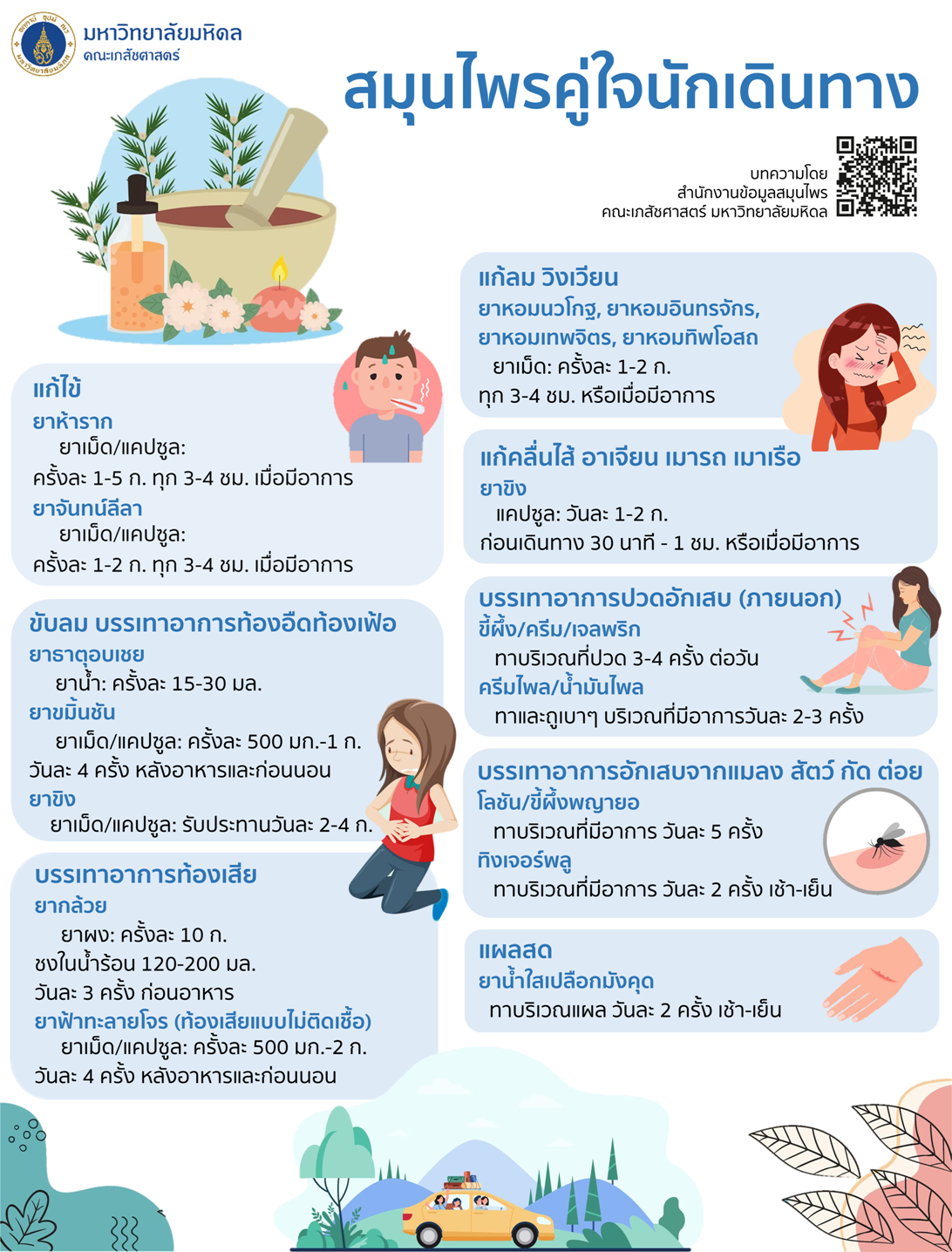 มหาวิทยาลัยมหิดล
คณะเภสัชศาสตร์

สมุนไพรคู่ใจนักเดินทาง

บทความโดย
สำนักงานข้อมูลสมุนไพร
คณะเภสัชศาสตร์ มหาวิทยาลัยมหิดล

แก้ไข้
ยาห้าราก
ยาเม็ด/แคปซูล:
ครั้งละ 1-5 ก. ทุก 3-4 ชม. เมื่อมีอาการ
ยาจันทน์ลีลา
ยาเม็ด/แคปซูล:
ครั้งละ 1-2 ก. ทุก 3-4 ชม. เมื่อมีอาการ

ขับลม บรรเทาอาการท้องอืดท้องเฟ้อ
ยาธาตุอบเชย
ยาน้ำ: ครั้งละ 15-30 มล.
ยาขมิ้นชัน
ยาเม็ด/แคปซูล: ครั้งละ 500 มก.-1 ก.
วันละ 4 ครั้ง หลังอาหารและก่อนนอน
ยาขิง
ยาเม็ด/แคปซูล: รับประทานวันละ 2-4 ก.

บรรเทาอาการท้องเสีย
ยากล้วย
ยาผง: ครั้งละ 10 ก.
ชงในน้ำร้อน 120-200 มล.
วันละ 3 ครั้ง ก่อนอาหาร
ยาฟ้าทะลายโจร (ท้องเสียแบบไม่ติดเชื้อ)
ยาเม็ด/แคปซูล: ครั้งละ 500 มก.-2 ก.
วันละ 4 ครั้ง หลังอาหารและก่อนนอน

แก้ลม วิงเวียน
ยาหอมนวโกฐ, ยาหอมอินทรจักร,
ยาหอมเทพจิตร, ยาหอมทิพโอสถ
ยาเม็ด: ครั้งละ 1-2 ก.
ทุก 3-4 ชม. หรือเมื่อมีอาการ

แก้คลื่นไส้ อาเจียน เมารถ เมาเรือ
ยาขิง
แคปซูล: วันละ 1-2 ก.
ก่อนเดินทาง 30 นาที - 1 ชม. หรือเมื่อมีอาการ

บรรเทาอาการปวดอักเสบ (ภายนอก)
ขี้ผึ้ง/ครีม/เจลพริก
ทาบริเวณที่ปวด 3-4 ครั้ง ต่อวัน
ครีมไพล/น้ำมันไพล
ทาและถูเบาๆ บริเวณที่มีอาการวันละ 2-3 ครั้ง

บรรเทาอาการอักเสบจากแมลง สัตว์ กัด ต่อย
โลชัน/ขี้ผึ้งพญายอ
ทาบริเวณที่มีอาการ วันละ 5 ครั้ง
ทิงเจอร์พลู
ทาบริเวณที่มีอาการ วันละ 2 ครั้ง เช้า-เย็น

แผลสด
ยาน้ำใสเปลือกมังคุด
ทาบริเวณแผล วันละ 2 ครั้ง เช้า-เย็น