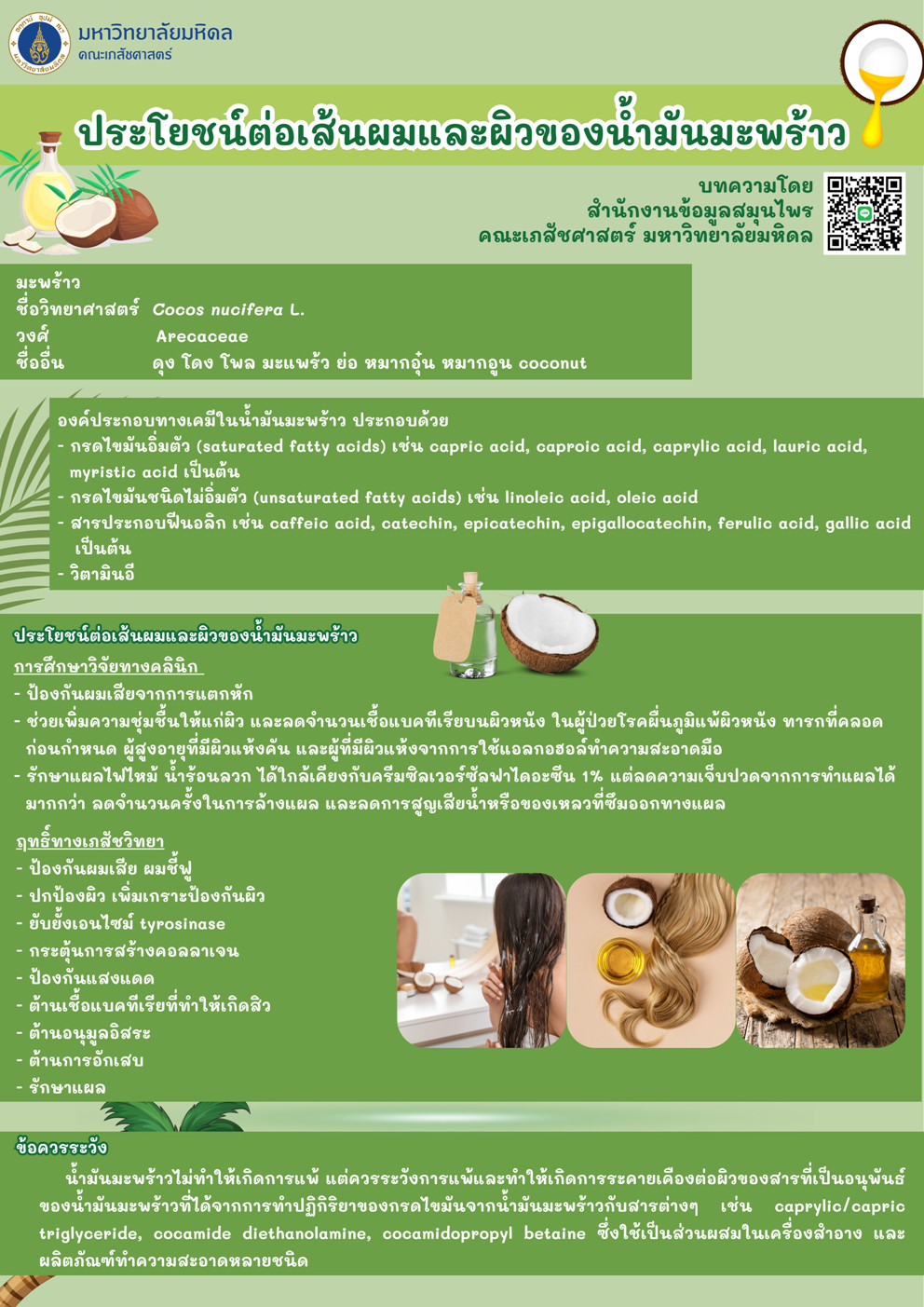 มหาวิทยาลัยมหิดล
คณะเภสัชศาสตร์

ประโยชน์ต่อเส้นผมและผิวของน้ำมันมะพร้าว

บทความโดย
สำนักงานข้อมูลสมุนไพร
คณะเภสัชศาสตร์ มหาวิทยาลัยมหิดล

มะพร้าว
ชื่อวิทยาศาสตร์ Cocos nucifera L.
วงศ์ Arecaceae
ชื่ออื่น ดุง โดง โพล มะแพร้ว ย่อ หมากอุ๋น หมากอูน coconut

องค์ประกอบทางเคมีในน้ำมันมะพร้าว ประกอบด้วย
- กรดไขมันอิ่มตัว (saturated fatty acids) เช่น capric acid, caproic acid, caprylic acid, lauric acid, myristic acid เป็นต้น
- กรดไขมันชนิดไม่อิ่มตัว (unsaturated fatty acids) เช่น linoleic acid, oleic acid
- สารประกอบฟีนอลิก เช่น caffeic acid, catechin, epicatechin, epigallocatechin, ferulic acid, gallic acid เป็นต้น
- วิตามินอี

ประโยชน์ต่อเส้นผมและผิวของน้ำมันมะพร้าว
การศึกษาวิจัยทางคลินิก
- ป้องกันผมเสียจากการแตกหัก
- ช่วยเพิ่มความชุ่มชื้นให้แก่ผิว และลดจำนวนเชื้อแบคทีเรียบนผิวหนัง ในผู้ป่วยโรคผื่นภูมิแพ้ผิวหนัง ทารกที่คลอดก่อนกำหนด ผู้สูงอายุที่มีผิวแห้งคัน และผู้ที่มีผิวแห้งจากการใช้แอลกอฮอล์ทำความสะอาดมือ
- รักษาแผลไฟไหม้ น้ำร้อนลวก ได้ใกล้เคียงกับครีมซิลเวอร์ซัลฟาไดอะซีน 1% แต่ลดความเจ็บปวดจากการทำแผลได้มากกว่า ลดจำนวนครั้งในการล้างแผล และลดการสูญเสียน้ำหรือของเหลวที่ซึมออกทางแผล

ฤทธิ์ทางเภสัชวิทยา
- ป้องกันผมเสีย ผมชี้ฟู
- ปกป้องผิว เพิ่มเกราะป้องกันผิว
- ยับยั้งเอนไซม์ tyrosinase
- กระตุ้นการสร้างคอลลาเจน
- ป้องกันแสงแดด
- ต้านเชื้อแบคทีเรียที่ทำให้เกิดสิว
- ต้านอนุมูลอิสระ
- ต้านการอักเสบ
- รักษาแผล

ข้อควรระวัง
น้ำมันมะพร้าวไม่ทำให้เกิดการแพ้ แต่ควรระวังการแพ้และทำให้เกิดการระคายเคืองต่อผิวของสารที่เป็นอนุพันธ์ของน้ำมันมะพร้าวที่ได้จากการทำปฏิกิริยาของกรดไขมันจากน้ำมันมะพร้าวกับสารต่างๆ เช่น caprylic/capric triglyceride, cocamide diethanolamine, cocamidopropyl betaine ซึ่งใช้เป็นส่วนผสมในเครื่องสำอาง และผลิตภัณฑ์ทำความสะอาดหลายชนิด