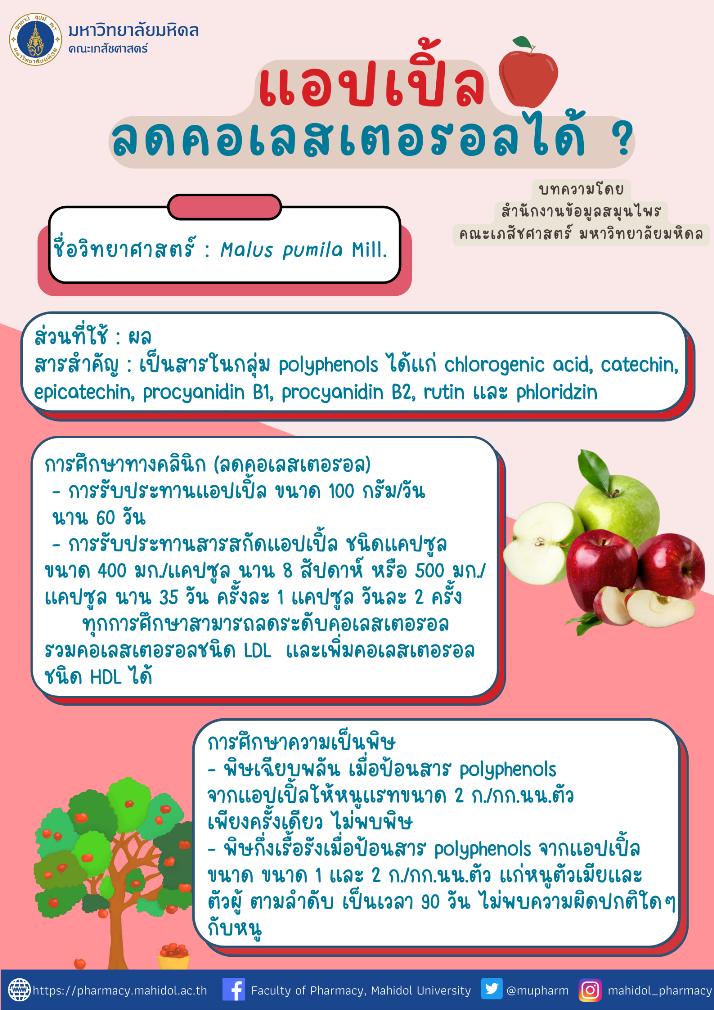 มหาวิทยาลัยมหิดล
คณะเภสัชศาสตร์

แอปเปิ้ล
ลดคอเลสเตอรอลได้ ?

บทความโดย
สำนักงานข้อมูลสมุนไพร
คณะเภสัชศาสตร์ มหาวิทยาลัยมหิดล

ชื่อวิทยาศาสตร์ : Malus pumila Mill.

ส่วนที่ใช้ : ผล
สารสำคัญ : เป็นสารในกลุ่ม polyphenols ได้แก่ chlorogenic acid, catechin, epicatechin, procyanidin B1, procyanidin B2, rutin และ phloridzin

การศึกษาทางคลินิก (ลดคอเลสเตอรอล)
- การรับประทานแอปเปิ้ล ขนาด 100 กรัม/วัน นาน 60 วัน
- การรับประทานสารสกัดแอปเปิ้ล ชนิดแคปซูล ขนาด 400 มก./แคปซูล นาน 8 สัปดาห์ หรือ 500 มก./แคปซูล นาน 35 วัน ครั้งละ 1 แคปซูล วันละ 2 ครั้ง
ทุกการศึกษาสามารถลดระดับคอเลสเตอรอลรวมคอเลสเตอรอลชนิด LDL และเพิ่มคอเลสเตอรอลชนิด HDL ได้

การศึกษาความเป็นพิษ
- พิษเฉียบพลัน เมื่อป้อนสาร polyphenols จากแอปเปิ้ลให้หนูแรทขนาด 2 ก./กก.นน.ตัว เพียงครั้งเดียว ไม่พบพิษ
- พิษกึ่งเรื้อรังเมื่อป้อนสาร polyphenols จากแอปเปิ้ล ขนาด ขนาด 1 และ 2 ก./กก.นน.ตัว แก่หนูตัวเมียและตัวผู้ ตามลำดับ เป็นเวลา 90 วัน ไม่พบความผิดปกติใดๆ กับหนู

https://pharmacy.mahidol.ac.th Faculty of Pharmacy, Mahidol University @mupharm mahidol_pharmacy