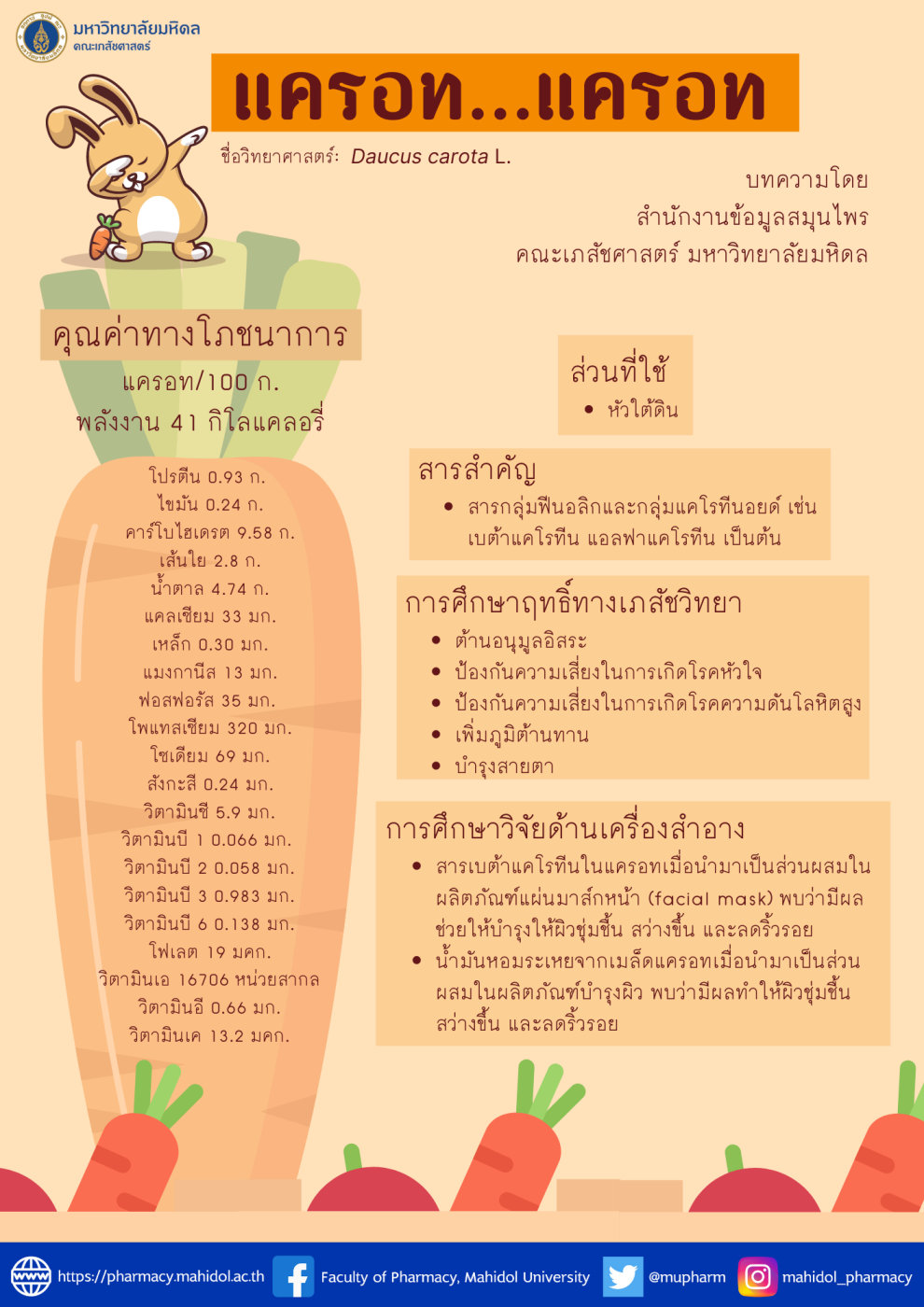 มหาวิทยาลัยมหิดล
คณะเภสัชศาสตร์

แครอท...แครอท

ชื่อวิทยาศาสตร์: Daucus carota L.

บทความโดย
สำนักงานข้อมูลสมุนไพร
คณะเภสัชศาสตร์ มหาวิทยาลัยมหิดล

คุณค่าทางโภชนาการ
แครอท/100 ก.
พลังงาน 41 กิโลแคลอรี่

โปรตีน 0.93 ก.
ไขมัน 0.24 ก.
คาร์โบไฮเดรต 9.58 ก.
เส้นใย 2.8 ก.
น้ำตาล 4.74 ก.
แคลเซียม 33 มก.
เหล็ก 0.30 มก.
แมงกานีส 13 มก.
ฟอสฟอรัส 35 มก.
โพแทสเซียม 320 มก.
โซเดียม 69 มก.
สังกะสี 0.24 มก.
วิตามินซี 5.9 มก.
วิตามินบี 1 0.066 มก.
วิตามินบี 2 0.058 มก.
วิตามินบี 3 0.983 มก.
วิตามินบี 6 0.138 มก.
โฟเลต 19 มคก.
วิตามินเอ 16706 หน่วยสากล
วิตามินอี 0.66 มก.
วิตามินเค 13.2 มคก.

ส่วนที่ใช้
• หัวใต้ดิน

สารสำคัญ
• สารกลุ่มฟีนอลิกและกลุ่มแคโรทีนอยด์ เช่น เบต้าแคโรทีน แอลฟาแคโรทีน เป็นต้น

การศึกษาฤทธิ์ทางเภสัชวิทยา
• ต้านอนุมูลอิสระ
• ป้องกันความเสี่ยงในการเกิดโรคหัวใจ
• ป้องกันความเสี่ยงในการเกิดโรคความดันโลหิตสูง
• เพิ่มภูมิต้านทาน
• บำรุงสายตา

การศึกษาวิจัยด้านเครื่องสำอาง
• สารเบต้าแคโรทีนในแครอทเมื่อนำมาเป็นส่วนผสมในผลิตภัณฑ์แผ่นมาส์กหน้า (facial mask) พบว่ามีผลช่วยให้บำรุงให้ผิวชุ่มชื้น สว่างขึ้น และลดริ้วรอย
• น้ำมันหอมระเหยจากเมล็ดแครอทเมื่อนำมาเป็นส่วนผสมในผลิตภัณฑ์บำรุงผิว พบว่ามีผลทำให้ผิวชุ่มชื้น สว่างขึ้น และลดริ้วรอย

https://pharmacy.mahidol.ac.th Faculty of Pharmacy, Mahidol University @mupharm mahidol_pharmacy