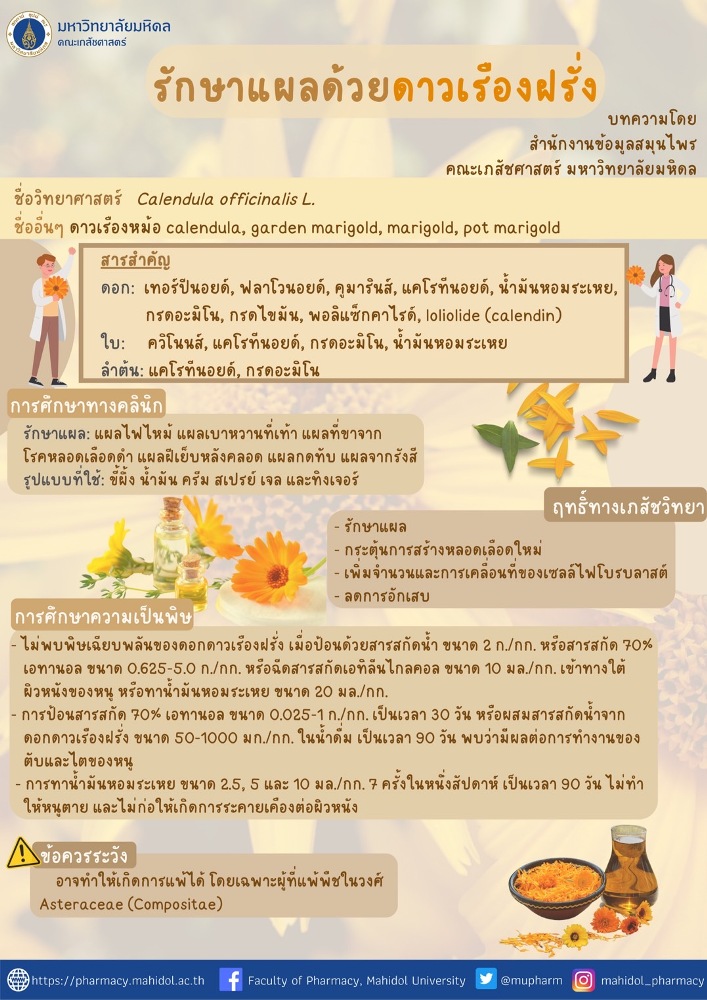 มหาวิทยาลัยมหิดล
คณะเภสัชศาสตร์

รักษาแผลด้วยดาวเรืองฝรั่ง

บทความโดย
สำนักงานข้อมูลสมุนไพร
คณะเภสัชศาสตร์ มหาวิทยาลัยมหิดล

ชื่อวิทยาศาสตร์ Calendula officinalis L.
ชื่ออื่นๆ ดาวเรืองหม้อ calendula, garden marigold, marigold, pot marigold

สารสำคัญ
ดอก: เทอร์ปีนอยด์, ฟลาโวนอยด์, คูมารินส์, แคโรทีนอยด์, น้ำมันหอมระเหย, กรดอะมิโน, กรดไขมัน, พอลิแซ็กคาไรด์, loliolide (calendin)
ใบ: ควิโนนส์, แคโรทีนอยด์, กรดอะมิโน, น้ำมันหอมระเหย
ลำต้น: แคโรทีนอยด์, กรดอะมิโน

การศึกษาทางคลินิก
รักษาแผล: แผลไฟไหม้ แผลเบาหวานที่เท้า แผลที่ขาจากโรคหลอดเลือดดำ แผลฝีเย็บหลังคลอด แผลกดทับ แผลจากรังสี
รูปแบบที่ใช้: ขี้ผึ้ง น้ำมัน ครีม สเปรย์ เจล และทิงเจอร์

ฤทธิ์ทางเภสัชวิทยา
- รักษาแผล
- กระตุ้นการสร้างหลอดเลือดใหม่
- เพิ่มจำนวนและการเคลื่อนที่ของเซลล์ไฟโบรบลาสต์
- ลดการอักเสบ

การศึกษาความเป็นพิษ
- ไม่พบพิษเฉียบพลันของดอกดาวเรืองฝรั่ง เมื่อป้อนด้วยสารสกัดน้ำ ขนาด 2 ก./กก. หรือสารสกัด 70% เอทานอล ขนาด 0.625-5.0 ก./กก. หรือฉีดสารสกัดเอทิลีนไกลคอล ขนาด 10 มล./กก. เข้าทางใต้ผิวหนังของหนู หรือทาน้ำมันหอมระเหย ขนาด 20 มล./กก.
- การป้อนสารสกัด 70% เอทานอล ขนาด 0.025-1 ก./กก. เป็นเวลา 30 วัน หรือผสมสารสกัดน้ำจากดอกดาวเรืองฝรั่ง ขนาด 50-1000 มก./กก. ในน้ำดื่ม เป็นเวลา 90 วัน พบว่ามีผลต่อการทำงานของตับและไตของหนู
- การทาน้ำมันหอมระเหย ขนาด 2.5, 5 และ 10 มล./กก. 7 ครั้งในหนึ่งสัปดาห์ เป็นเวลา 90 วัน ไม่ทำให้หนูตาย และไม่ก่อให้เกิดการระคายเคืองต่อผิวหนัง

ข้อควรระวัง
อาจทำให้เกิดการแพ้ได้ โดยเฉพาะผู้ที่แพ้พืชในวงศ์ Asteraceae (Compositae)

https://pharmacy.mahidol.ac.th Faculty of Pharmacy, Mahidol University @mupharm mahidol_pharmacy