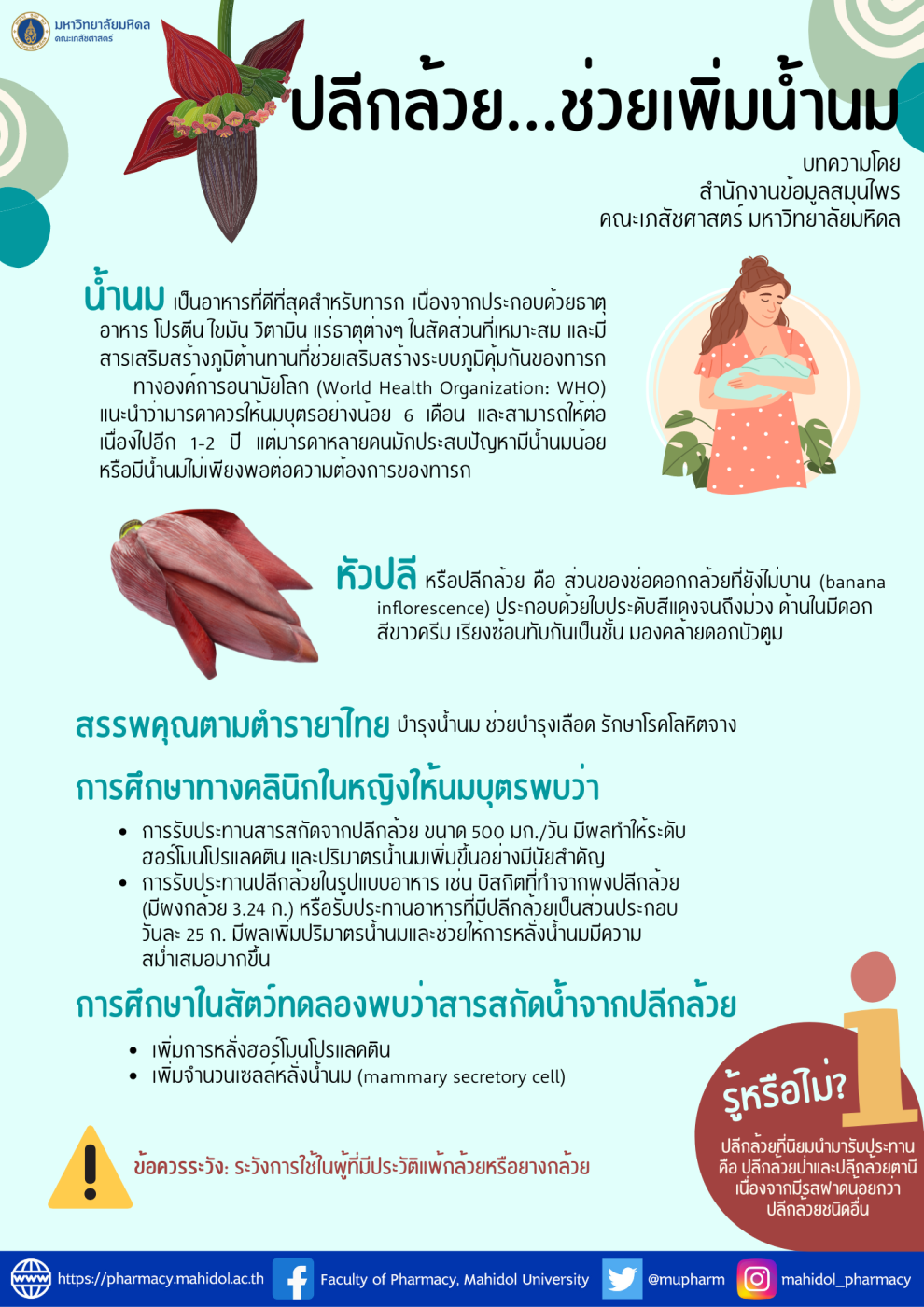 มหาวิทยาลัยมหิดล
คณะเภสัชศาสตร์

ปลีกล้วย...ช่วยเพิ่มน้ำนม

บทความโดย
สำนักงานข้อมูลสมุนไพร
คณะเภสัชศาสตร์ มหาวิทยาลัยมหิดล

น้ำนม เป็นอาหารที่ดีที่สุดสำหรับทารก เนื่องจากประกอบด้วยธาตุอาหาร โปรตีน ไขมัน วิตามิน แร่ธาตุต่างๆ ในสัดส่วนที่เหมาะสม และมีสารเสริมสร้างภูมิต้านทานที่ช่วยเสริมสร้างระบบภูมิคุ้มกันของทารก

ทางองค์การอนามัยโลก (World Health Organization: WHO) แนะนำว่ามารดาควรให้นมบุตรอย่างน้อย 6 เดือน และสามารถให้ต่อเนื่องไปอีก 1-2 ปี แต่มารดาหลายคนมักประสบปัญหามีน้ำนมน้อย หรือมีน้ำนมไม่เพียงพอต่อความต้องการของทารก

หัวปลี หรือปลีกล้วย คือ ส่วนของช่อดอกกล้วยที่ยังไม่บาน (banana inflorescence) ประกอบด้วยใบประดับสีแดงจนถึงม่วง ด้านในมีดอกสีขาวครีม เรียงซ้อนทับกันเป็นชั้น มองคล้ายดอกบัวตูม

สรรพคุณตามตำรายาไทย บำรุงน้ำนม ช่วยบำรุงเลือด รักษาโรคโลหิตจาง

การศึกษาทางคลินิกในหญิงให้นมบุตรพบว่า

• การรับประทานสารสกัดจากปลีกล้วย ขนาด 500 มก./วัน มีผลทำให้ระดับฮอร์โมนโปรแลคติน และปริมาตรน้ำนมเพิ่มขึ้นอย่างมีนัยสำคัญ
• การรับประทานปลีกล้วยในรูปแบบอาหาร เช่น บิสกิตที่ทำจากผงปลีกล้วย (มีผงกล้วย 3.24 ก.) หรือรับประทานอาหารที่มีปลีกล้วยเป็นส่วนประกอบ วันละ 25 ก. มีผลเพิ่มปริมาตรน้ำนมและช่วยให้การหลั่งน้ำนมมีความสม่ำเสมอมากขึ้น

การศึกษาในสัตว์ทดลองพบว่าสารสกัดน้ำจากปลีกล้วย

• เพิ่มการหลั่งฮอร์โมนโปรแลคติน
• เพิ่มจำนวนเซลล์หลั่งน้ำนม (mammary secretory cell)

ข้อควรระวัง: ระวังการใช้ในผู้ที่มีประวัติแพ้กล้วยหรือยางกล้วย

รู้หรือไม่?
ปลีกล้วยที่นิยมนำมารับประทาน คือ ปลีกล้วยป่าและปลีกล้วยตานี เนื่องจากมีรสฝาดน้อยกว่าปลีกล้วยชนิดอื่น

https://pharmacy.mahidol.ac.th Faculty of Pharmacy, Mahidol University @mupharm mahidol_pharmacy