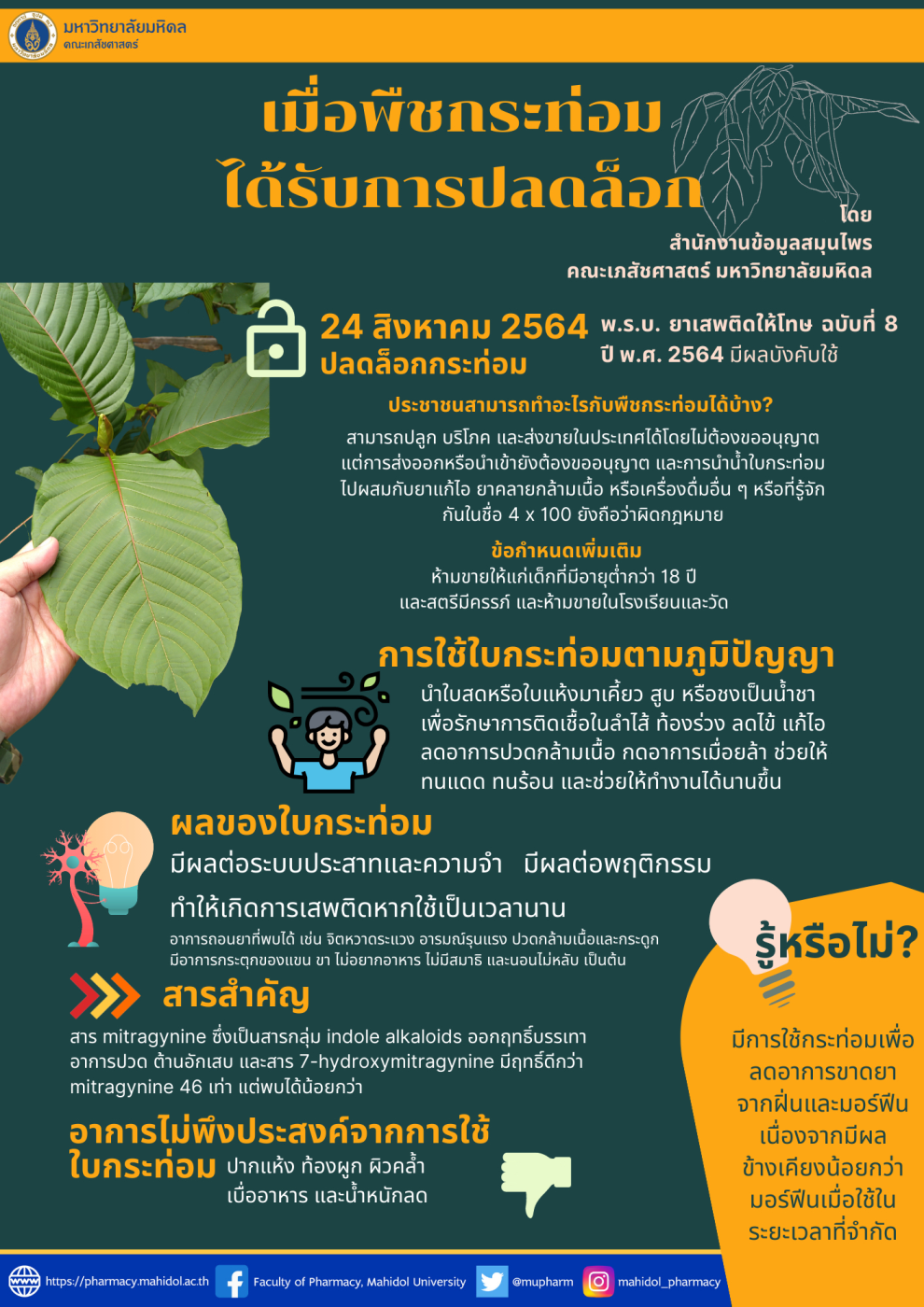 มหาวิทยาลัยมหิดล
คณะเภสัชศาสตร์

เมื่อพืชกระท่อม
ได้รับการปลดล็อก

โดย
สำนักงานข้อมูลสมุนไพร
คณะเภสัชศาสตร์ มหาวิทยาลัยมหิดล

24 สิงหาคม 2564
ปลดล็อกกระท่อม

พ.ร.บ. ยาเสพติดให้โทษ ฉบับที่ 8
ปี พ.ศ. 2564 มีผลบังคับใช้

ประชาชนสามารถทำอะไรกับพืชกระท่อมได้บ้าง?

สามารถปลูก บริโภค และส่งขายในประเทศได้โดยไม่ต้องขออนุญาต แต่การส่งออกหรือนำเข้ายังต้องขออนุญาต และการนำน้ำใบกระท่อมไปผสมกับยาแก้ไอ ยาคลายกล้ามเนื้อ หรือเครื่องดื่มอื่น ๆ หรือที่รู้จักกันในชื่อ 4 x 100 ยังถือว่าผิดกฎหมาย

ข้อกำหนดเพิ่มเติม
ห้ามขายให้แก่เด็กที่มีอายุต่ำกว่า 18 ปี
และสตรีมีครรภ์ และห้ามขายในโรงเรียนและวัด

การใช้ใบกระท่อมตามภูมิปัญญา

นำใบสดหรือใบแห้งมาเคี้ยว สูบ หรือชงเป็นน้ำชา เพื่อรักษาการติดเชื้อในลำไส้ ท้องร่วง ลดไข้ แก้ไอ ลดอาการปวดกล้ามเนื้อ กดอาการเมื่อยล้า ช่วยให้ทนแดด ทนร้อน และช่วยให้ทำงานได้นานขึ้น

ผลของใบกระท่อม

มีผลต่อระบบประสาทและความจำ มีผลต่อพฤติกรรม

ทำให้เกิดการเสพติดหากใช้เป็นเวลานาน

อาการถอนยาที่พบได้ เช่น จิตหวาดระแวง อารมณ์รุนแรง ปวดกล้ามเนื้อและกระดูก มีอาการกระตุกของแขน ขา ไม่อยากอาหาร ไม่มีสมาธิ และนอนไม่หลับ เป็นต้น

สารสำคัญ

สาร mitragynine ซึ่งเป็นสารกลุ่ม indole alkaloids ออกฤทธิ์บรรเทาอาการปวด ต้านอักเสบ และสาร 7-hydroxymitragynine มีฤทธิ์ดีกว่า mitragynine 46 เท่า แต่พบได้น้อยกว่า

อาการไม่พึงประสงค์จากการใช้ใบกระท่อม
ปากแห้ง ท้องผูก ผิวคล้ำ
เบื่ออาหาร และน้ำหนักลด

รู้หรือไม่?

มีการใช้กระท่อมเพื่อลดอาการขาดยาจากฝิ่นและมอร์ฟีน เนื่องจากมีผลข้างเคียงน้อยกว่ามอร์ฟีนเมื่อใช้ในระยะเวลาที่จำกัด

https://pharmacy.mahidol.ac.th
Faculty of Pharmacy, Mahidol University
@mupharm
mahidol_pharmacy